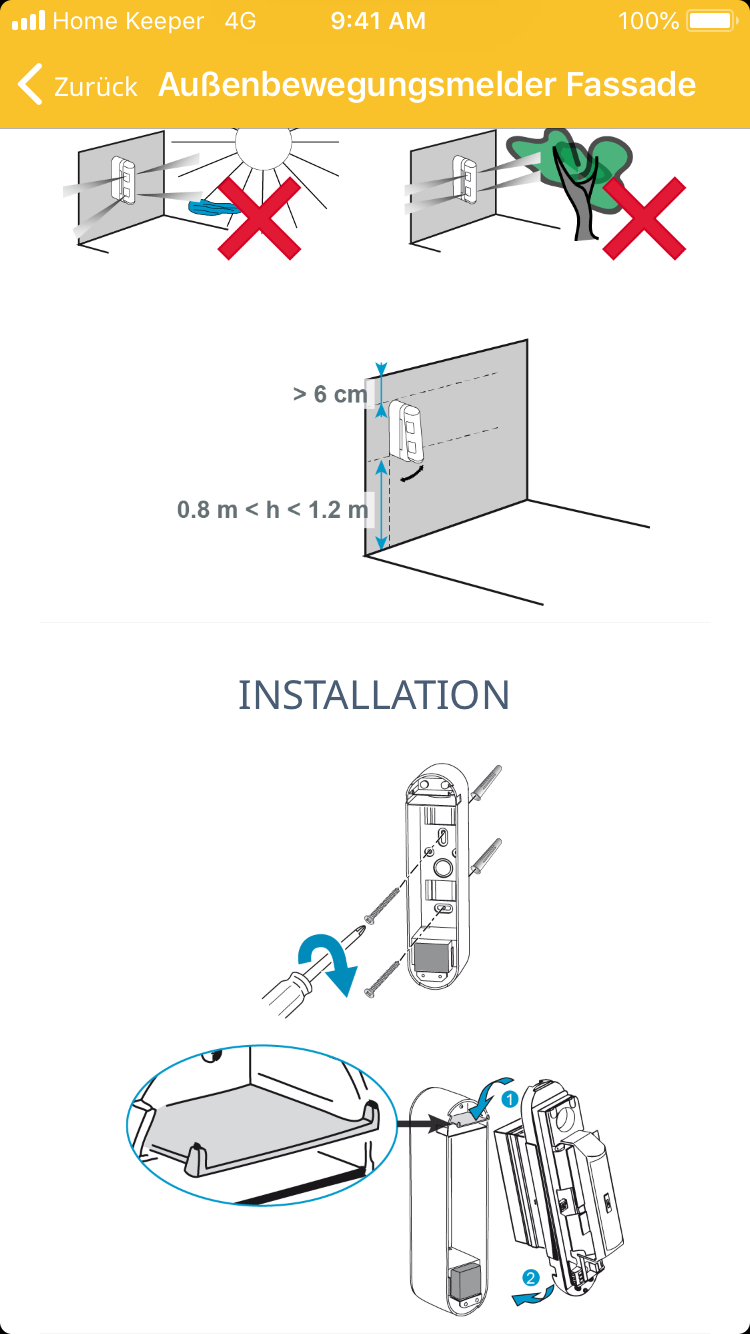 Home Keeper 4G 9:41 AM 100%

Zurück Außenbewegungsmelder Fassade

> 6 cm

0.8 m < h < 1.2 m

INSTALLATION

1

2